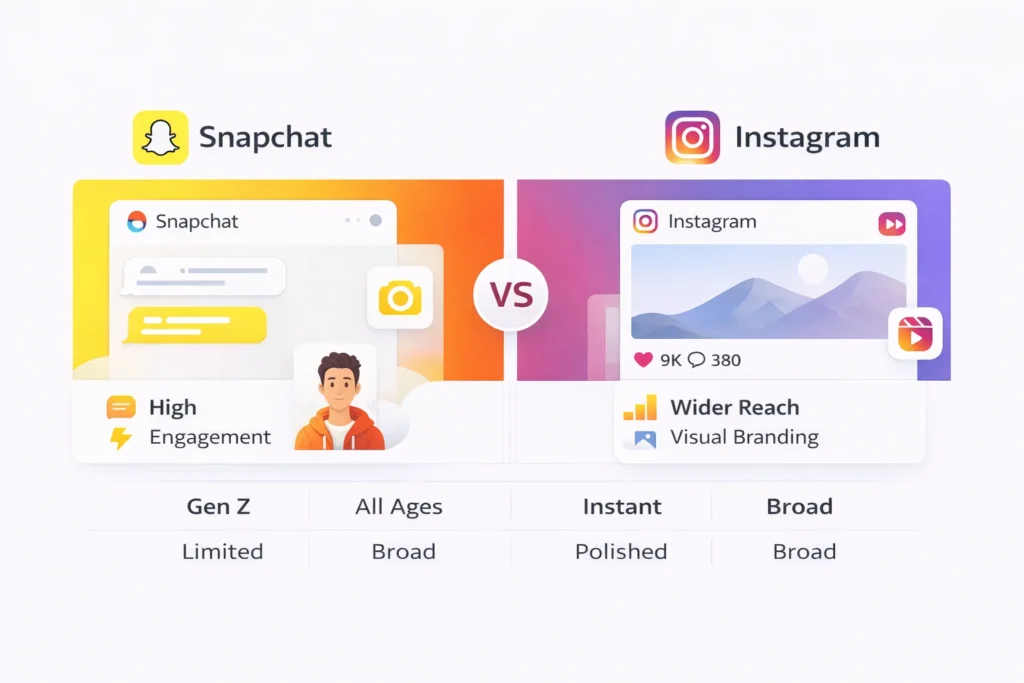 Snapchat

Instagram

Snapchat

VS

Instagram

9K 380

High
Engagement

Wider Reach
Visual Branding

| Gen Z | All Ages | Instant | Broad |
|---|---|---|---|
| Limited | Broad | Polished | Broad |